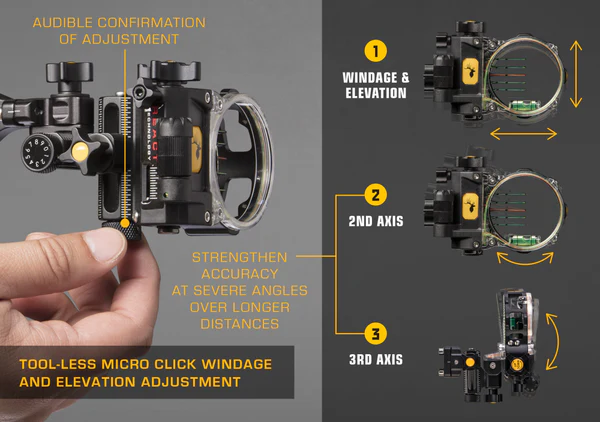 AUDIBLE CONFIRMATION OF ADJUSTMENT

REACT TECHNOLOGY

STRENGTHEN ACCURACY AT SEVERE ANGLES OVER LONGER DISTANCES

TOOL-LESS MICRO CLICK WINDAGE AND ELEVATION ADJUSTMENT

1

WINDAGE & ELEVATION

2

2ND AXIS

3

3RD AXIS