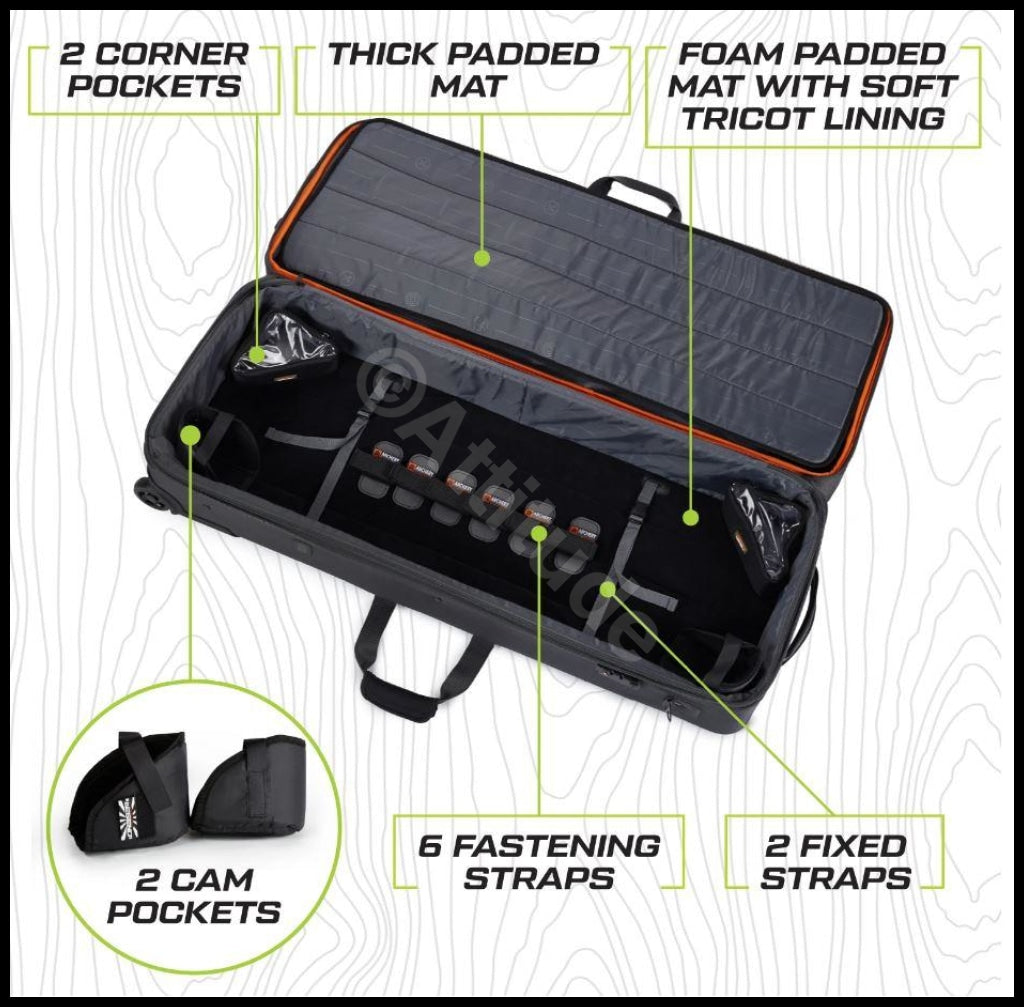 2 CORNER POCKETS

THICK PADDED MAT

FOAM PADDED MAT WITH SOFT TRICOT LINING

©Attitude

2 CAM POCKETS

6 FASTENING STRAPS

2 FIXED STRAPS