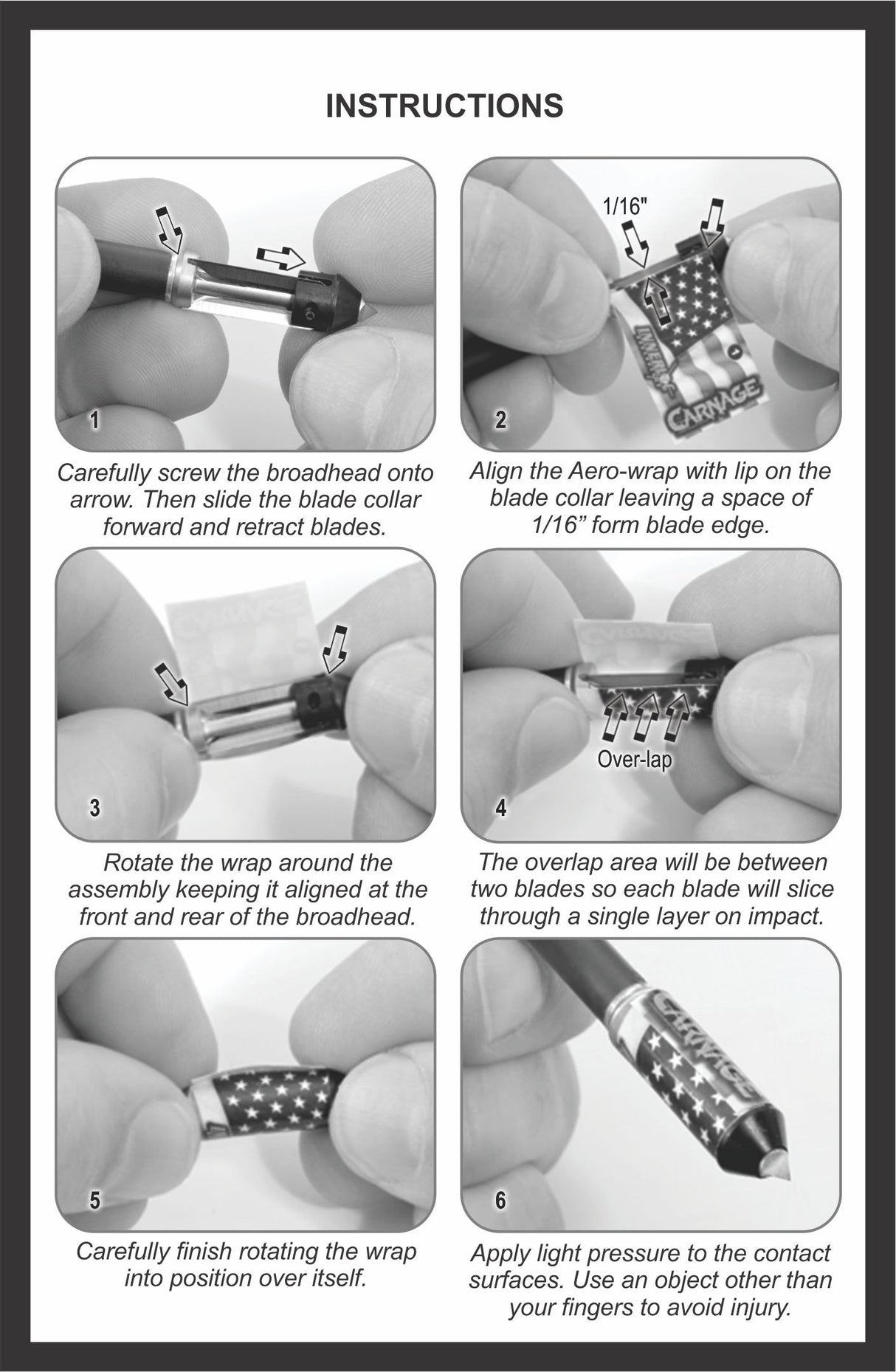 INSTRUCTIONS

1

Carefully screw the broadhead onto arrow. Then slide the blade collar forward and retract blades.

1/16"

CARNAGE

2

Align the Aero-wrap with lip on the blade collar leaving a space of 1/16” form blade edge.

3

Rotate the wrap around the assembly keeping it aligned at the front and rear of the broadhead.

Over-lap

4

The overlap area will be between two blades so each blade will slice through a single layer on impact.

5

Carefully finish rotating the wrap into position over itself.

CARNAGE

6

Apply light pressure to the contact surfaces. Use an object other than your fingers to avoid injury.